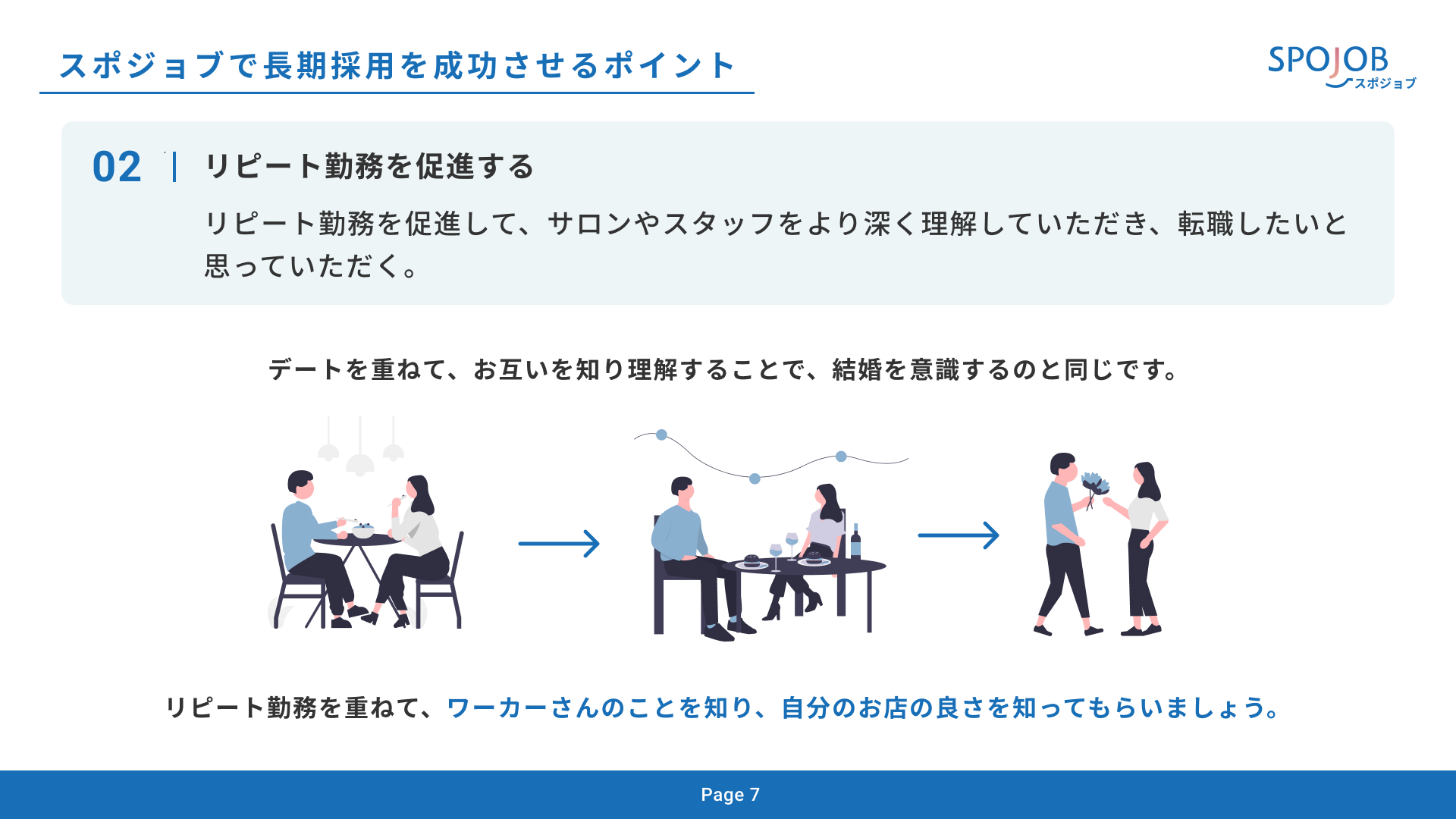 スポジョブで長期採用を成功させるポイント

SPOJOB スポジョブ

02 | リピート勤務を促進する

リピート勤務を促進して、サロンやスタッフをより深く理解していただき、転職したいと思っていただく。

デートを重ねて、お互いを知り理解することで、結婚を意識するのと同じです。

リピート勤務を重ねて、ワーカーさんのことを知り、自分のお店の良さを知ってもらいましょう。

Page 7